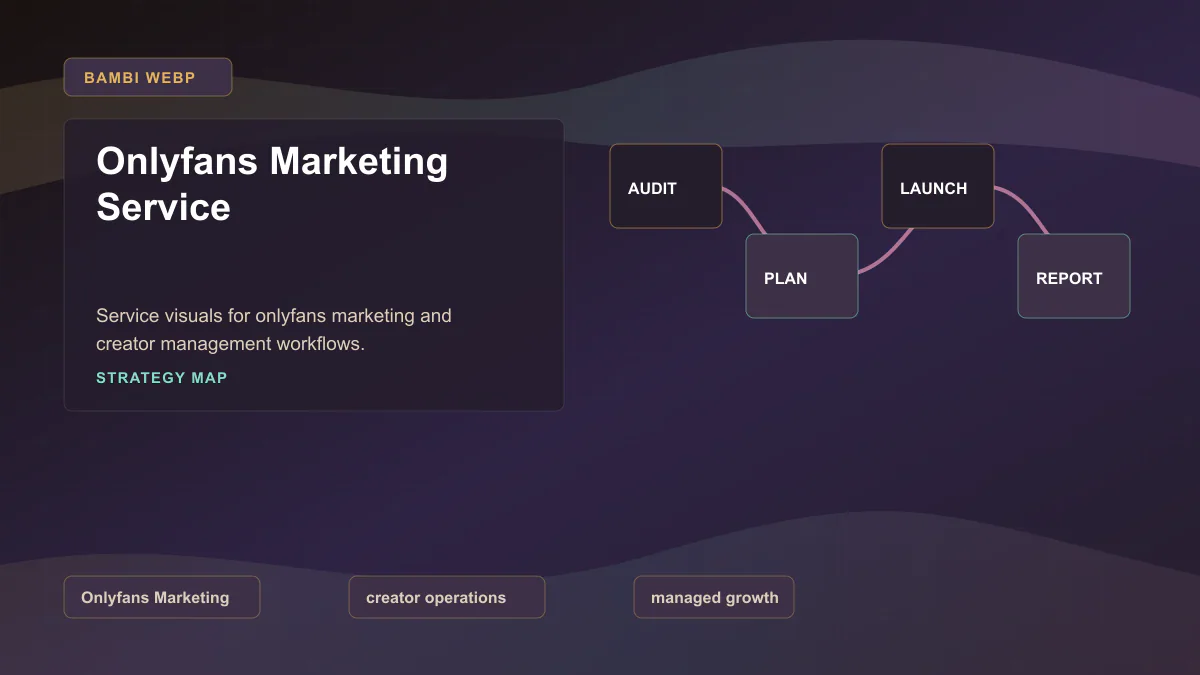 BAMBI WEBP

Onlyfans Marketing Service

Service visuals for onlyfans marketing and creator management workflows.

STRATEGY MAP

AUDIT

PLAN

LAUNCH

REPORT

Onlyfans Marketing

creator operations

managed growth